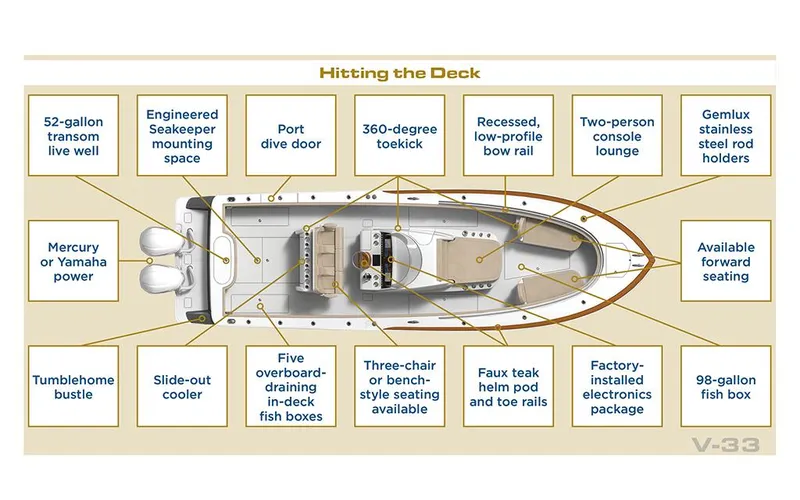 Hitting the Deck

52-gallon transom live well

Engineered Seakeeper mounting space

Port dive door

360-degree toekick

Recessed, low-profile bow rail

Two-person console lounge

Gemlux stainless steel rod holders

Mercury or Yamaha power

Available forward seating

Tumblehome bustle

Slide-out cooler

Five overboard-draining in-deck fish boxes

Three-chair or bench-style seating available

Faux teak helm pod and toe rails

Factory-installed electronics package

98-gallon fish box

V-33