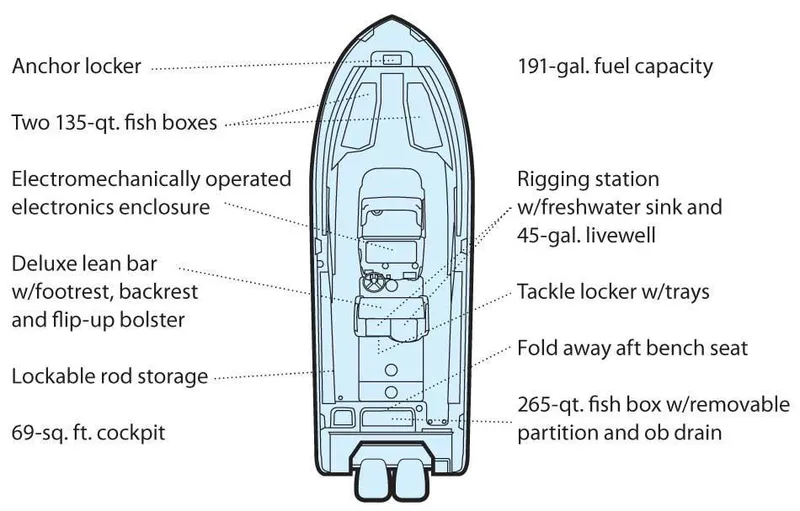 Anchor locker

Two 135-qt. fish boxes

Electromechanically operated electronics enclosure

Deluxe lean bar w/footrest, backrest and flip-up bolster

Lockable rod storage

69-sq. ft. cockpit

191-gal. fuel capacity

Rigging station w/freshwater sink and 45-gal. livewell

Tackle locker w/trays

Fold away aft bench seat

265-qt. fish box w/removable partition and ob drain