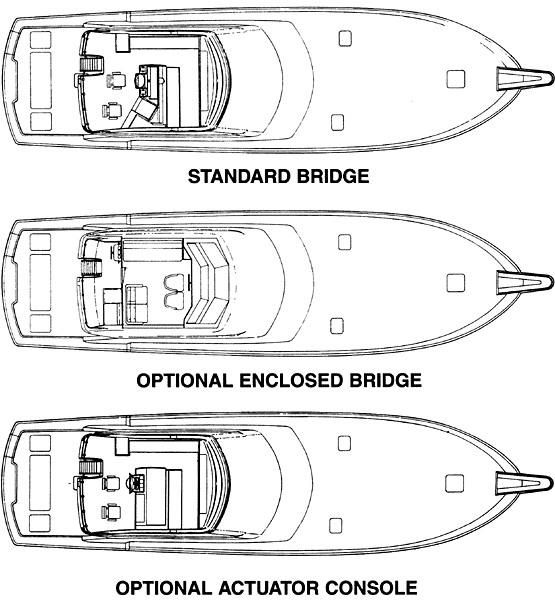 STANDARD BRIDGE

OPTIONAL ENCLOSED BRIDGE

OPTIONAL ACTUATOR CONSOLE