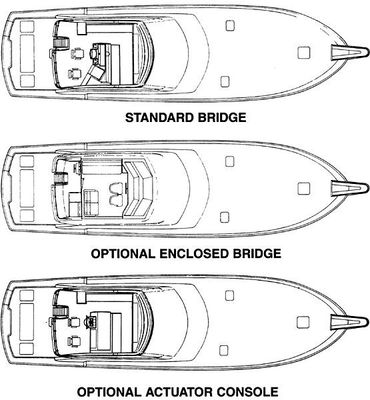 STANDARD BRIDGE

OPTIONAL ENCLOSED BRIDGE

OPTIONAL ACTUATOR CONSOLE