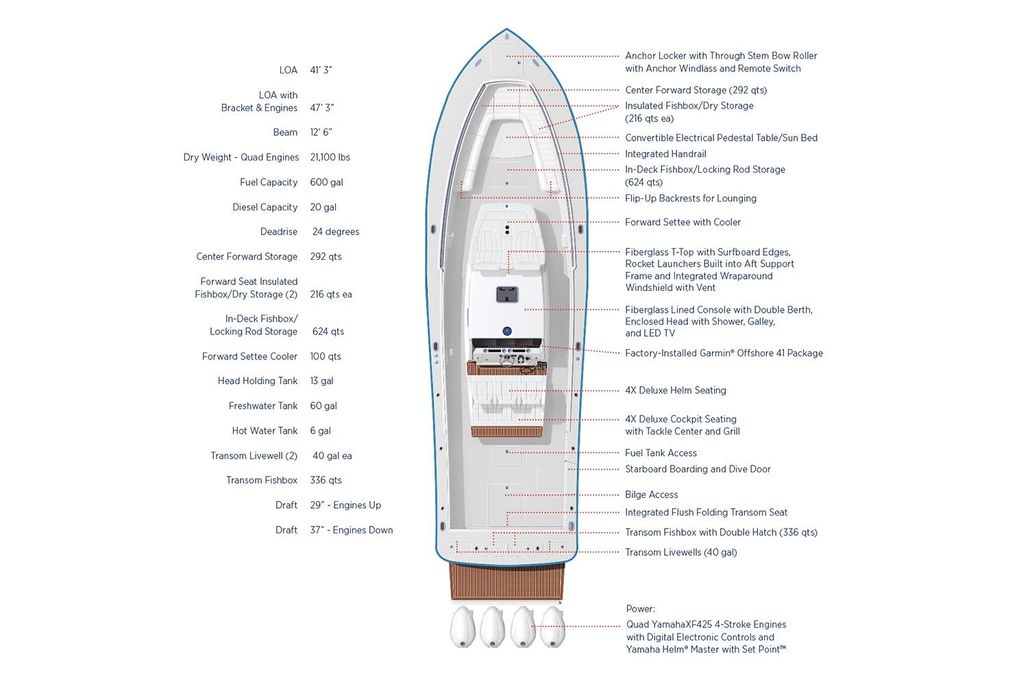 | | |
|---|---|
| LOA | 41' 3" |
| LOA with Bracket & Engines | 47' 3" |
| Beam | 12' 6" |
| Dry Weight - Quad Engines | 21,100 lbs |
| Fuel Capacity | 600 gal |
| Diesel Capacity | 20 gal |
| Deadrise | 24 degrees |
| Center Forward Storage | 292 qts |
| Forward Seat Insulated Fishbox/Dry Storage (2) | 216 qts ea |
| In-Deck Fishbox/ Locking Rod Storage | 624 qts |
| Forward Settee Cooler | 100 qts |
| Head Holding Tank | 13 gal |
| Freshwater Tank | 60 gal |
| Hot Water Tank | 6 gal |
| Transom Livewell (2) | 40 gal ea |
| Transom Fishbox | 336 qts |
| Draft | 29" - Engines Up |
| Draft | 37" - Engines Down |

Anchor Locker with Through Stem Bow Roller with Anchor Windlass and Remote Switch

Center Forward Storage (292 qts)

Insulated Fishbox/Dry Storage (216 qts ea)

Convertible Electrical Pedestal Table/Sun Bed

Integrated Handrail

In-Deck Fishbox/Locking Rod Storage (624 qts)

Flip-Up Backrests for Lounging

Forward Settee with Cooler

Fiberglass T-Top with Surfboard Edges, Rocket Launchers Built into Aft Support Frame and Integrated Wraparound Windshield with Vent

Fiberglass Lined Console with Double Berth, Enclosed Head with Shower, Galley, and LED TV

Factory-Installed Garmin® Offshore 41 Package

4X Deluxe Helm Seating

4X Deluxe Cockpit Seating with Tackle Center and Grill

Fuel Tank Access

Starboard Boarding and Dive Door

Bilge Access

Integrated Flush Folding Transom Seat

Transom Fishbox with Double Hatch (336 qts)

Transom Livewells (40 gal)

Power:
Quad YamahaXF425 4-Stroke Engines with Digital Electronic Controls and Yamaha Helm® Master with Set Point™