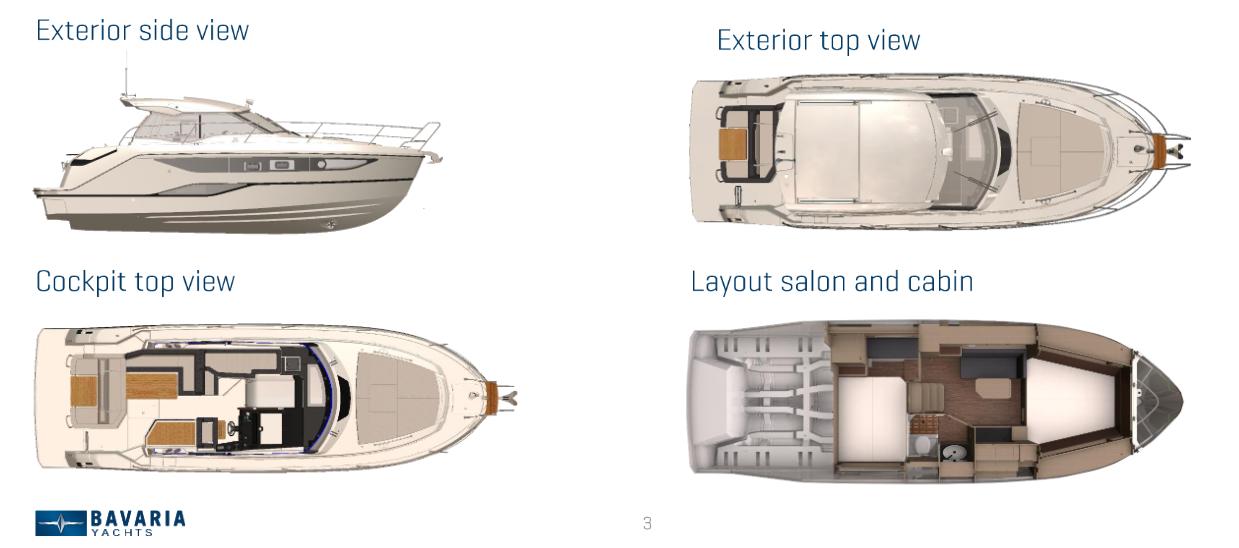 Exterior side view

Exterior top view

Cockpit top view

Layout salon and cabin

BAVARIA YACHTS

3